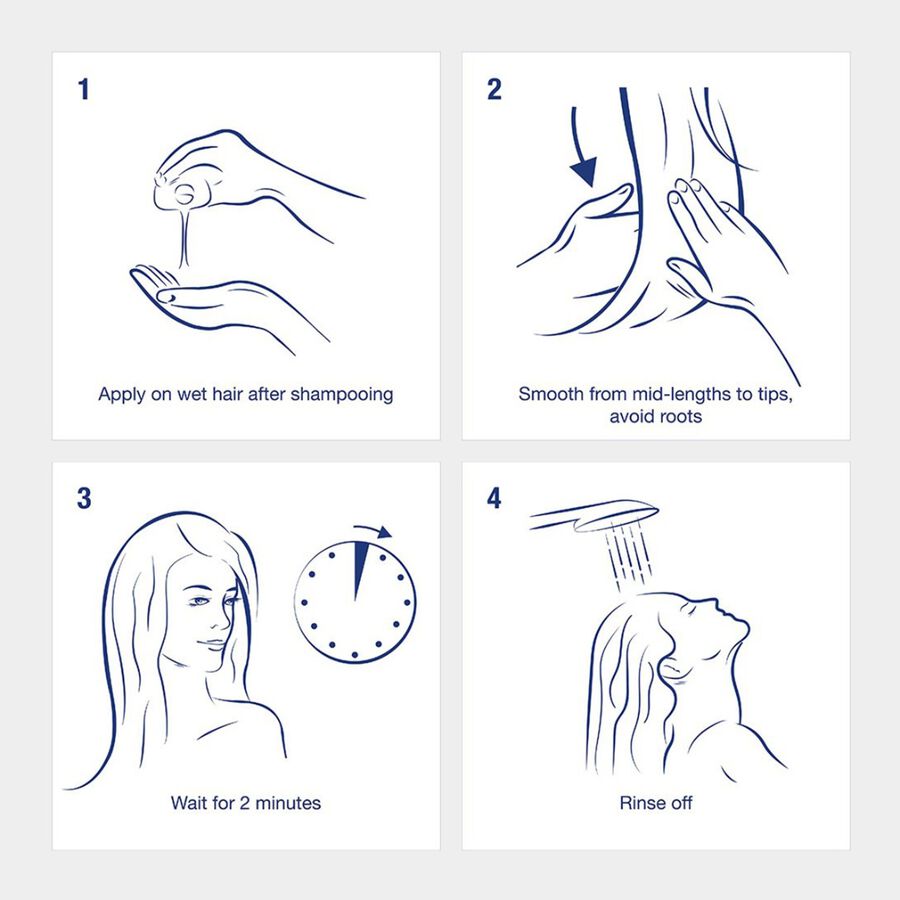 1

Apply on wet hair after shampooing

2

Smooth from mid-lengths to tips, avoid roots

3

Wait for 2 minutes

4

Rinse off