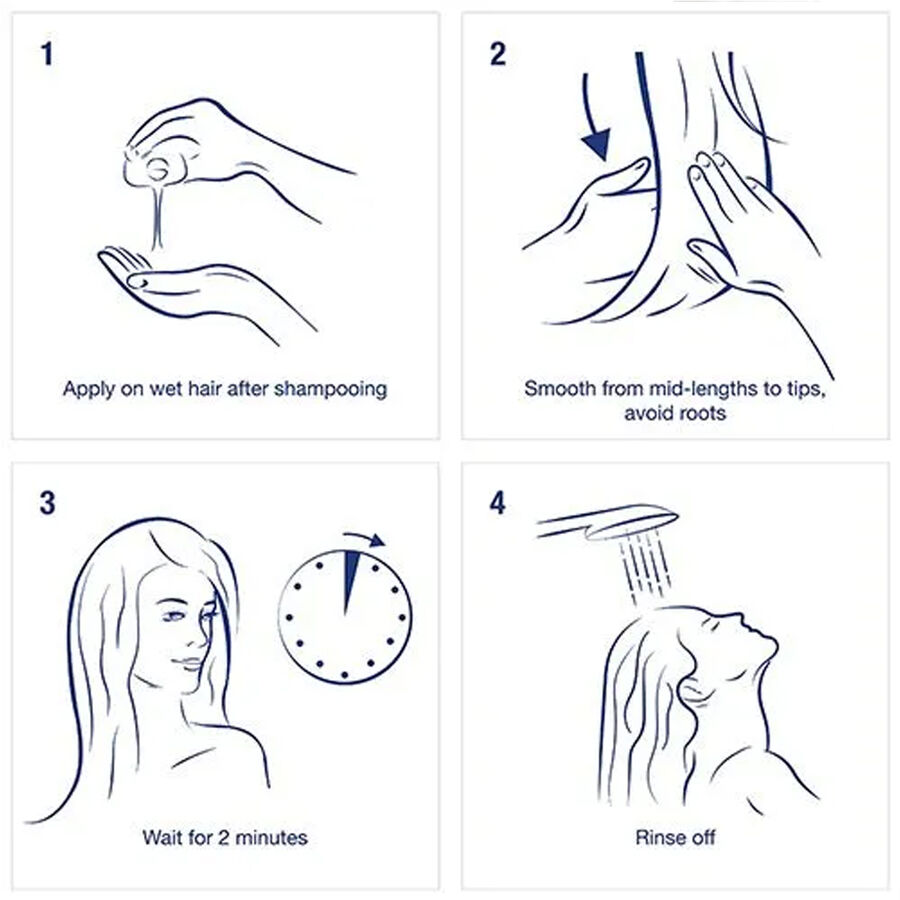 1

Apply on wet hair after shampooing

2

Smooth from mid-lengths to tips, avoid roots

3

Wait for 2 minutes

4

Rinse off