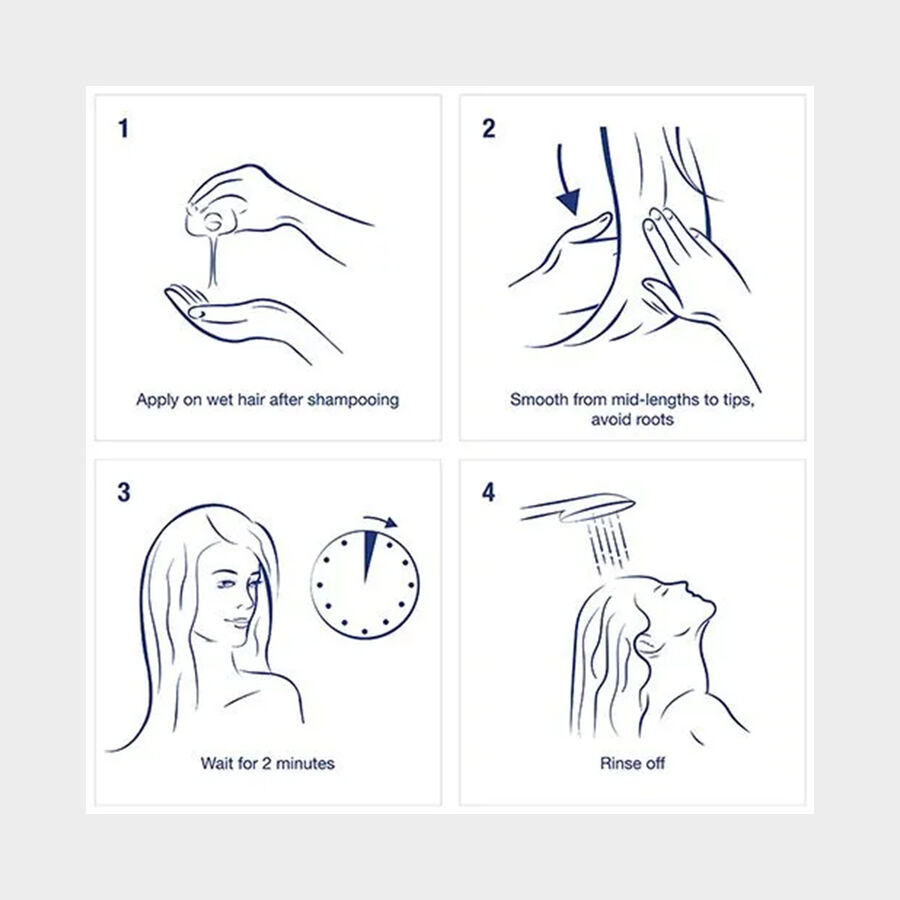 1

Apply on wet hair after shampooing

2

Smooth from mid-lengths to tips, avoid roots

3

Wait for 2 minutes

4

Rinse off