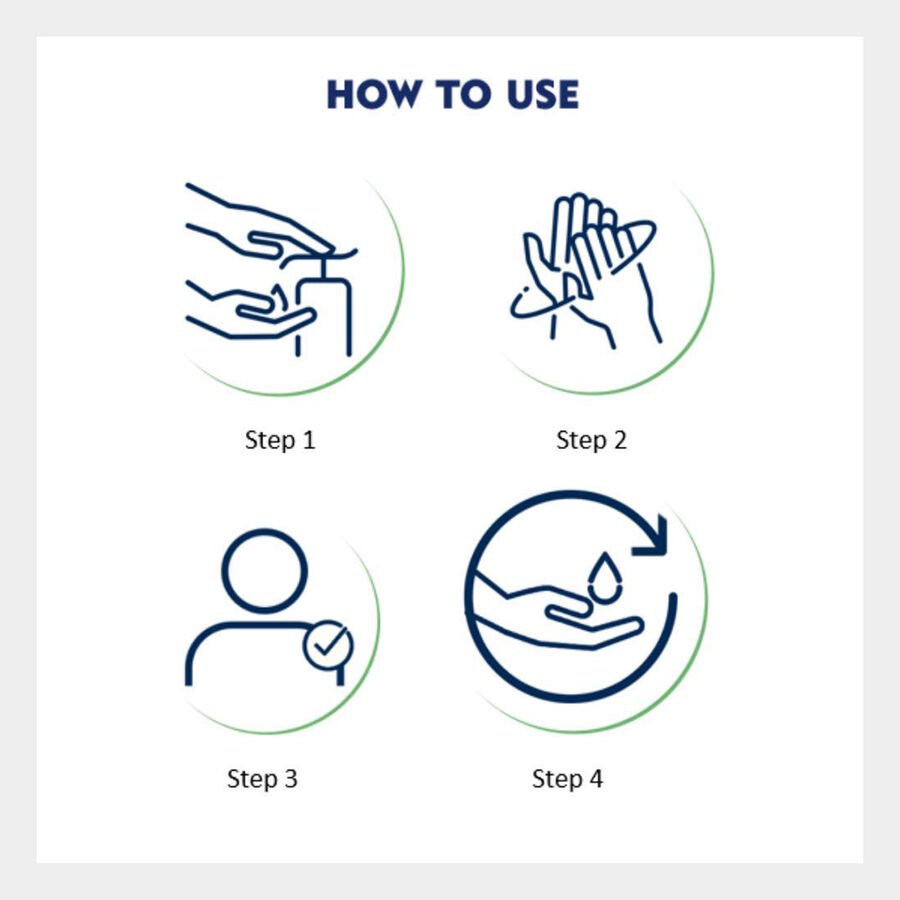 HOW TO USE

Step 1

Step 2

Step 3

Step 4