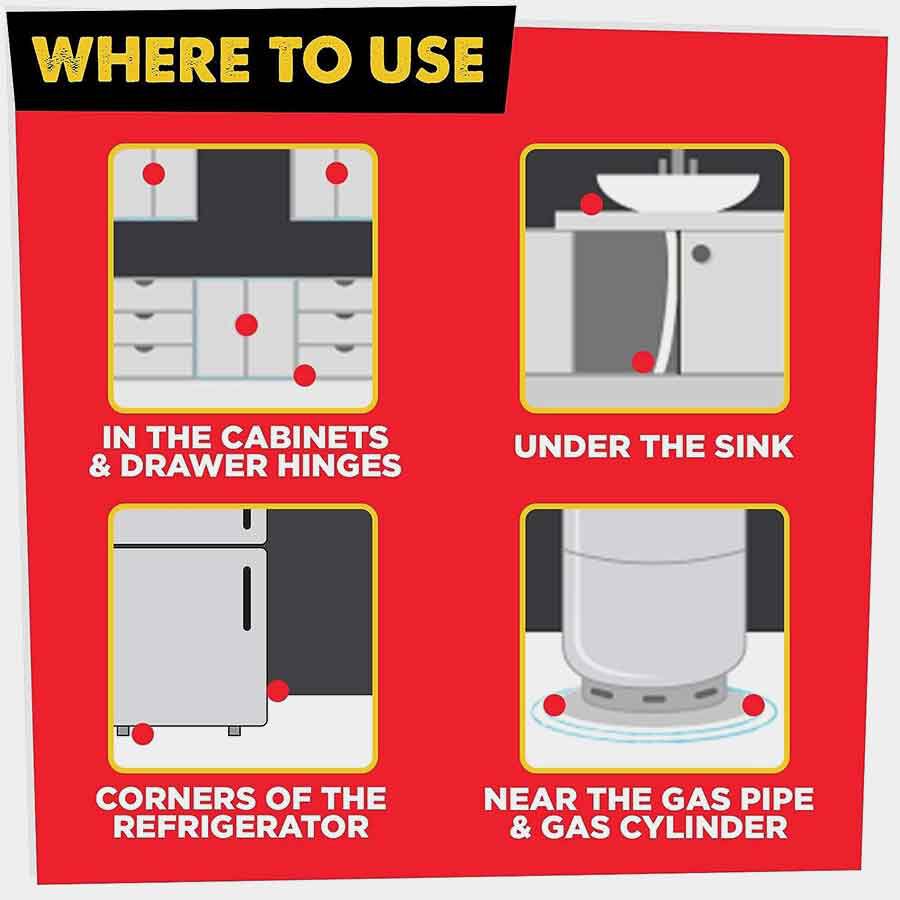 WHERE TO USE

IN THE CABINETS & DRAWER HINGES

UNDER THE SINK

CORNERS OF THE REFRIGERATOR

NEAR THE GAS PIPE & GAS CYLINDER