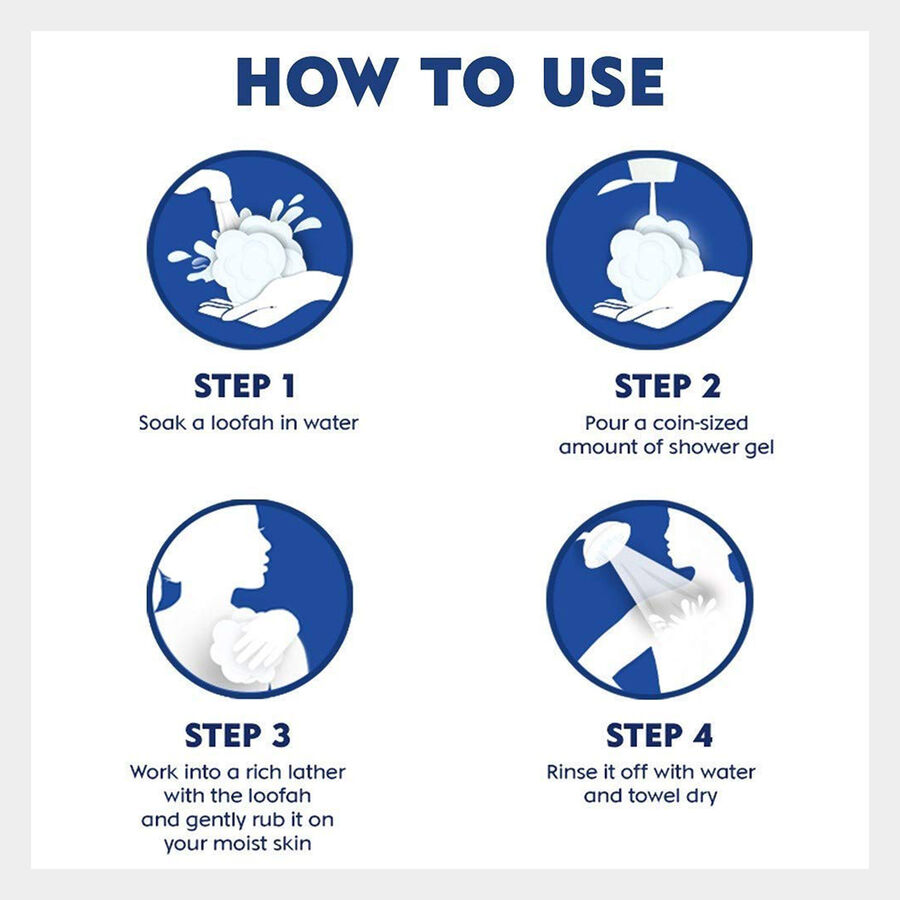 HOW TO USE

STEP 1
Soak a loofah in water

STEP 2
Pour a coin-sized amount of shower gel

STEP 3
Work into a rich lather with the loofah and gently rub it on your moist skin

STEP 4
Rinse it off with water and towel dry