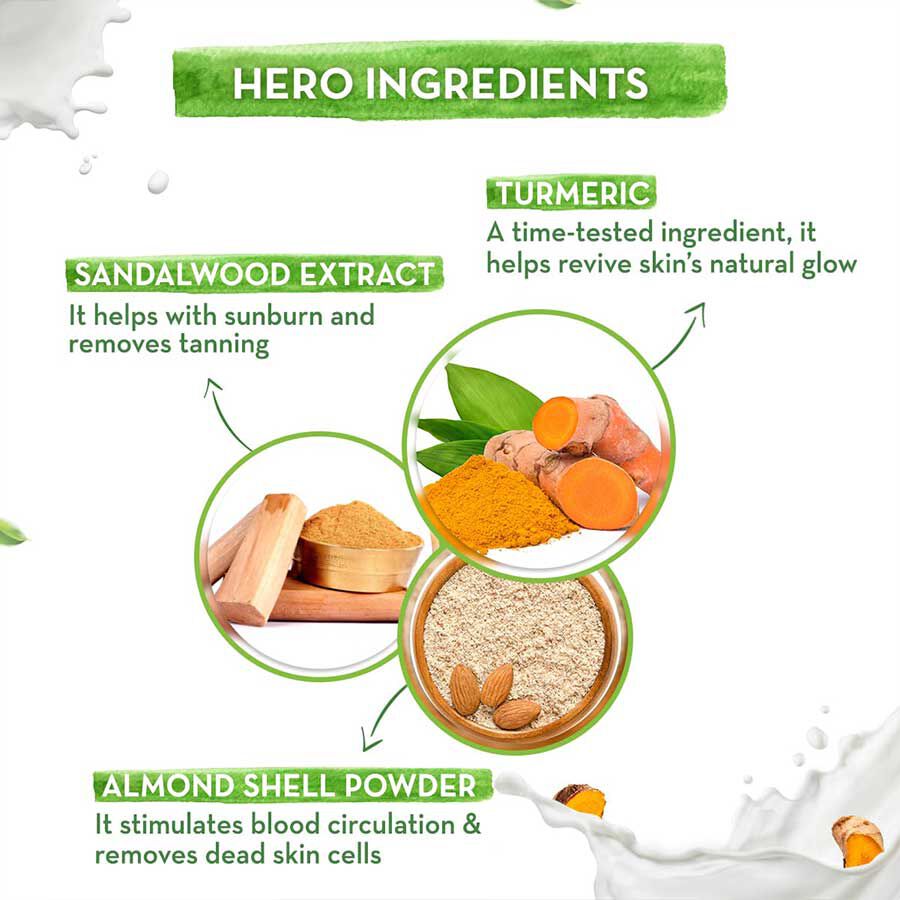 HERO INGREDIENTS

TURMERIC
A time-tested ingredient, it helps revive skin's natural glow

SANDALWOOD EXTRACT
It helps with sunburn and removes tanning

ALMOND SHELL POWDER
It stimulates blood circulation & removes dead skin cells