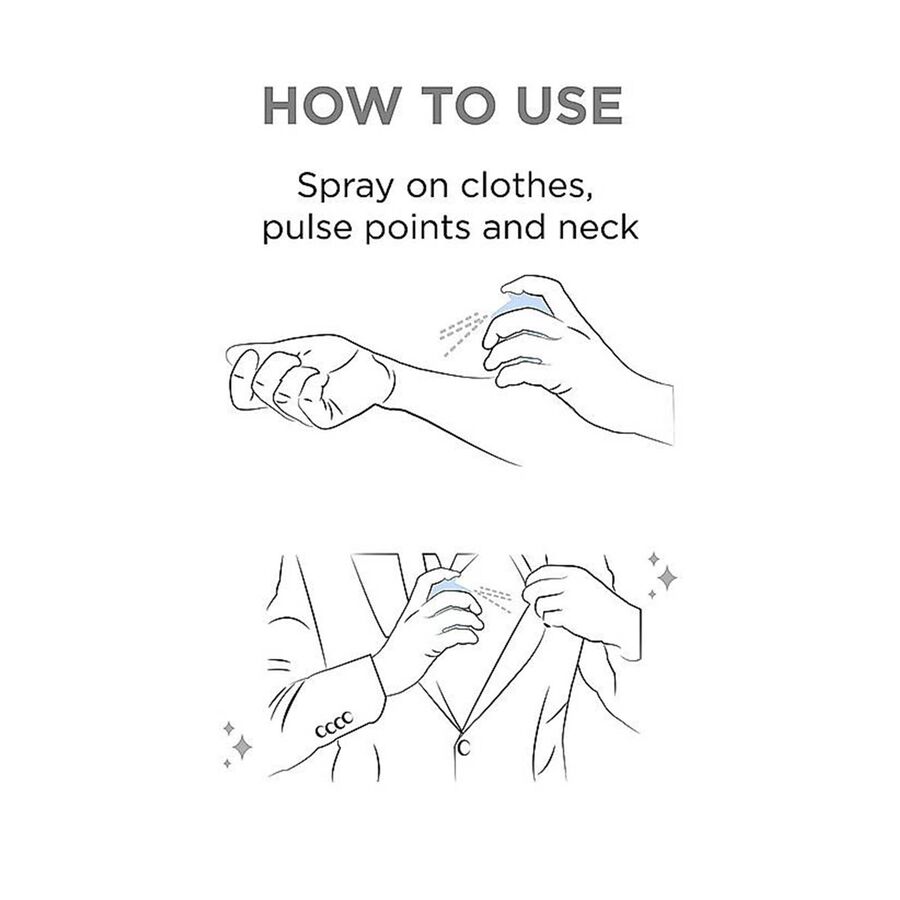 HOW TO USE

Spray on clothes, pulse points and neck