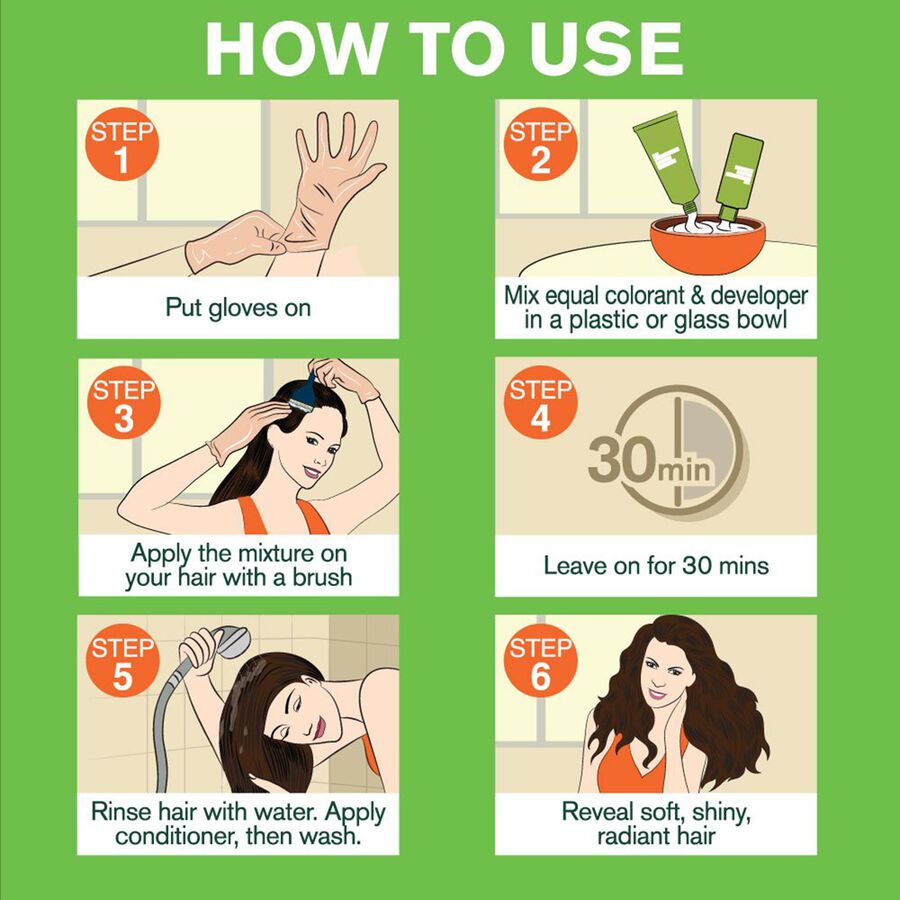 HOW TO USE

STEP 1

Put gloves on

STEP 2

Mix equal colorant & developer in a plastic or glass bowl

STEP 3

Apply the mixture on your hair with a brush

STEP 4

30min

Leave on for 30 mins

STEP 5

Rinse hair with water. Apply conditioner, then wash.

STEP 6

Reveal soft, shiny, radiant hair