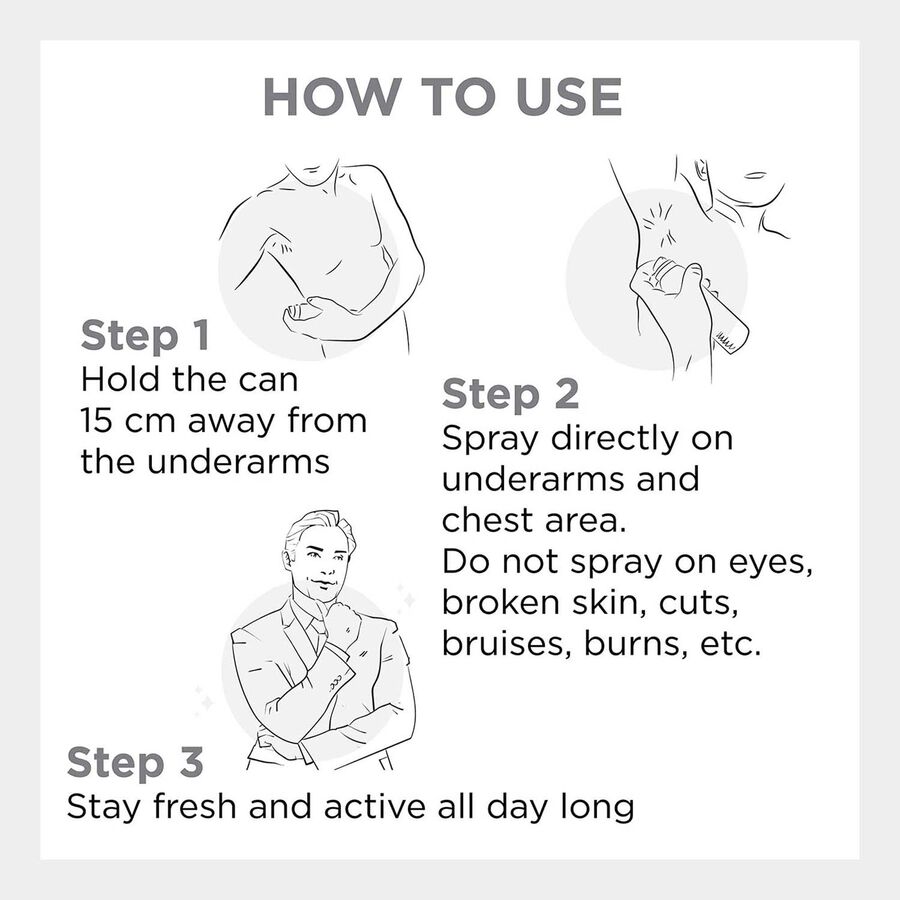 HOW TO USE

Step 1
Hold the can 15 cm away from the underarms

Step 2
Spray directly on underarms and chest area.
Do not spray on eyes, broken skin, cuts, bruises, burns, etc.

Step 3
Stay fresh and active all day long