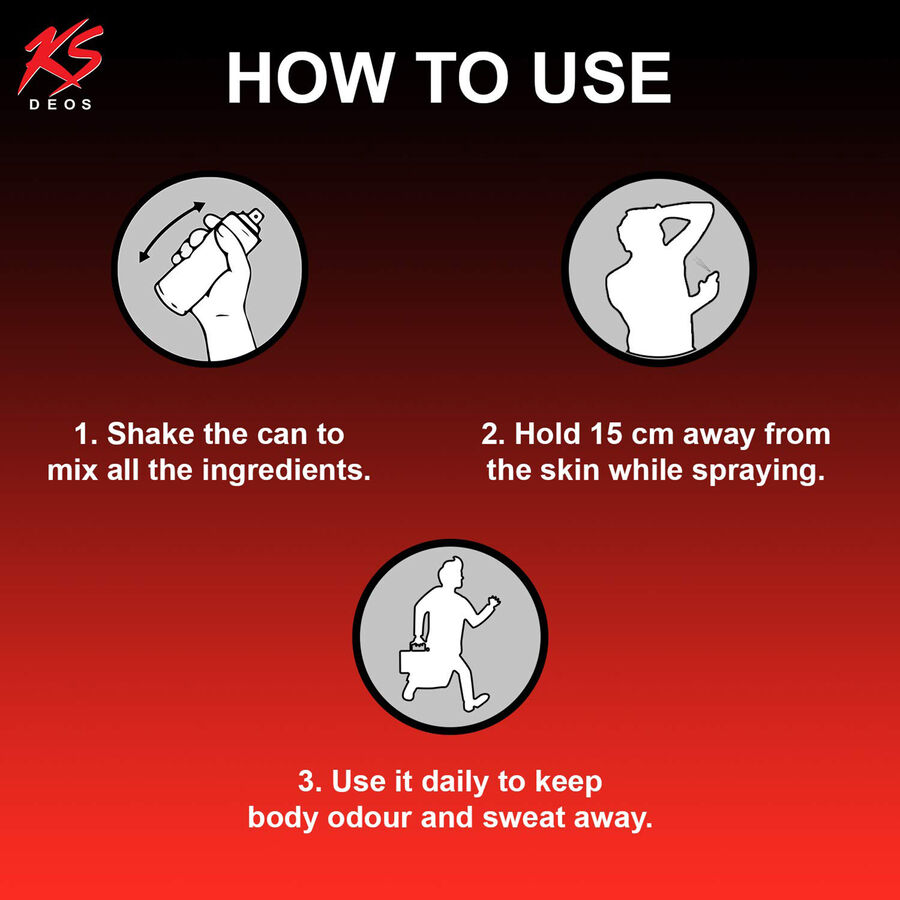 KS
DEOS

HOW TO USE

1. Shake the can to mix all the ingredients.

2. Hold 15 cm away from the skin while spraying.

3. Use it daily to keep body odour and sweat away.