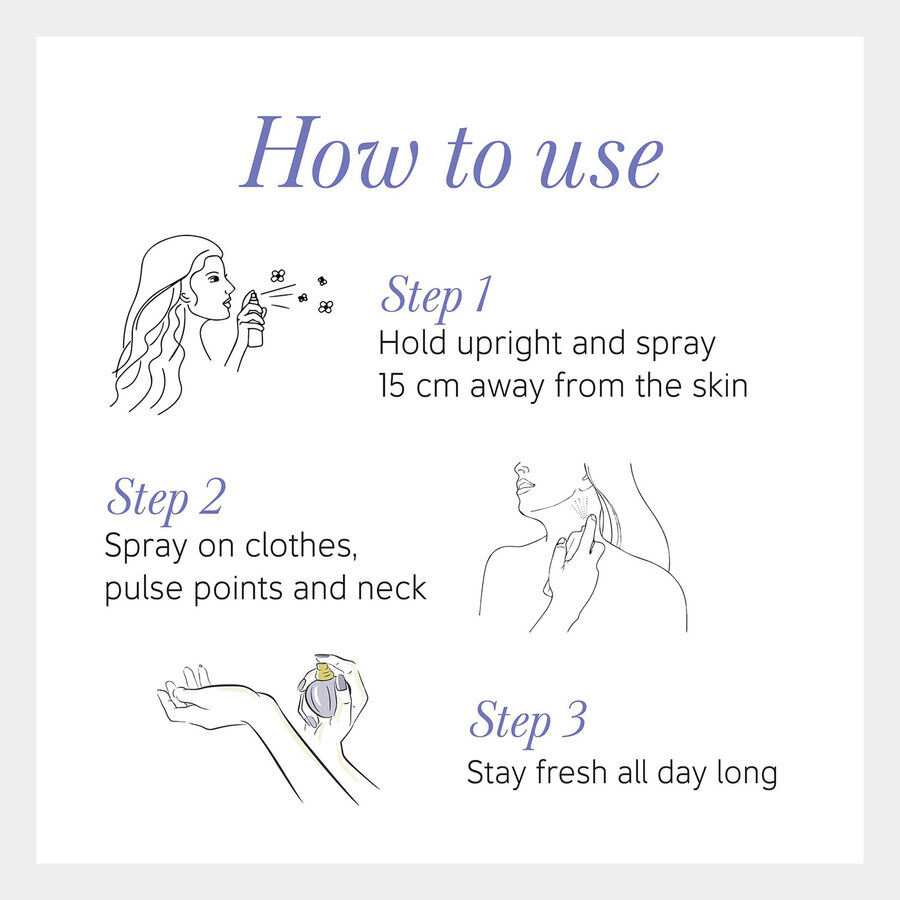 How to use

Step 1
Hold upright and spray 15 cm away from the skin

Step 2
Spray on clothes, pulse points and neck

Step 3
Stay fresh all day long