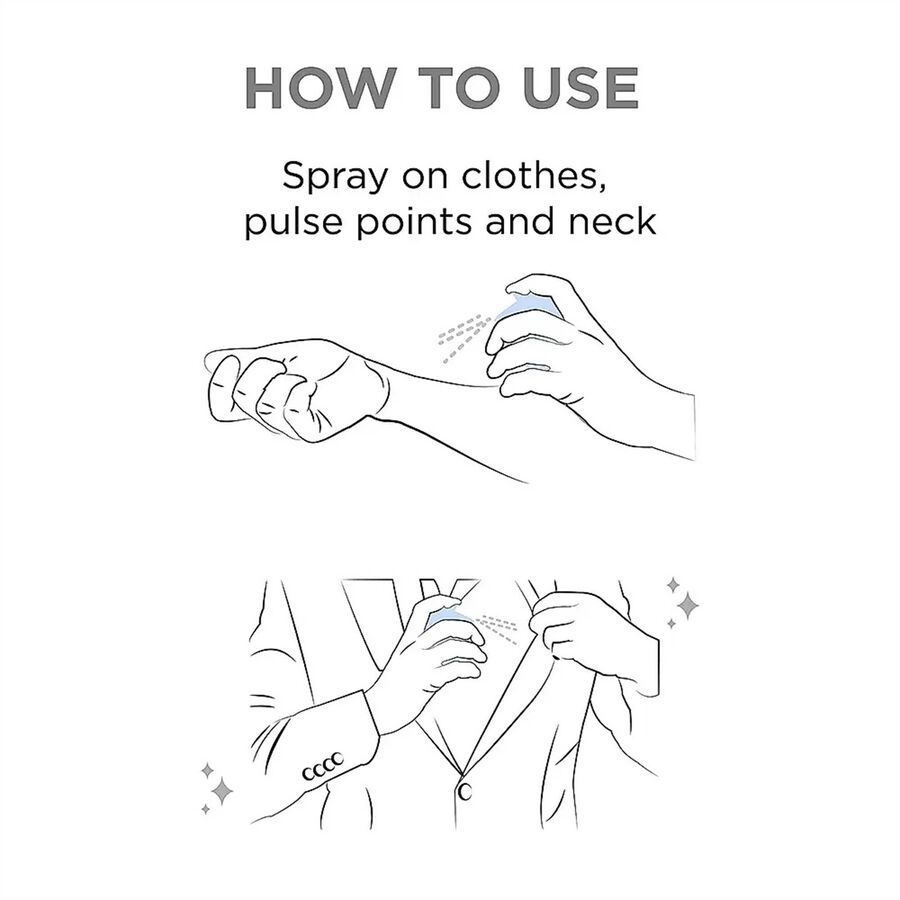 HOW TO USE

Spray on clothes, pulse points and neck