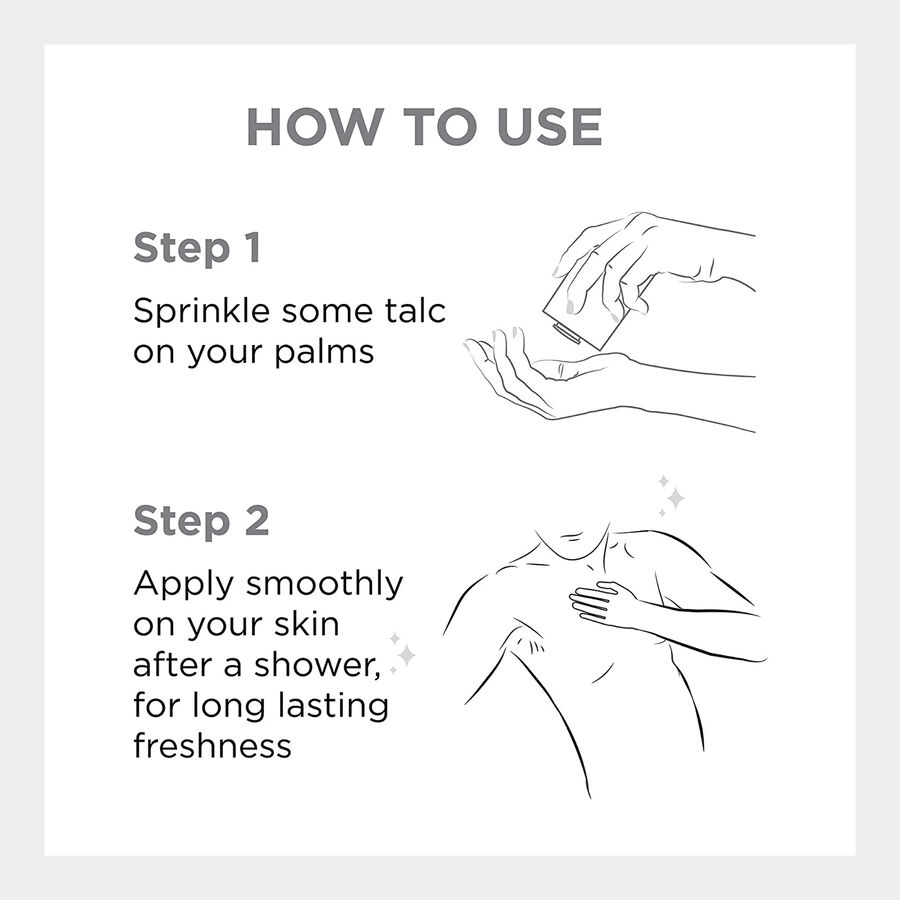 HOW TO USE

Step 1

Sprinkle some talc on your palms

Step 2

Apply smoothly on your skin after a shower, for long lasting freshness