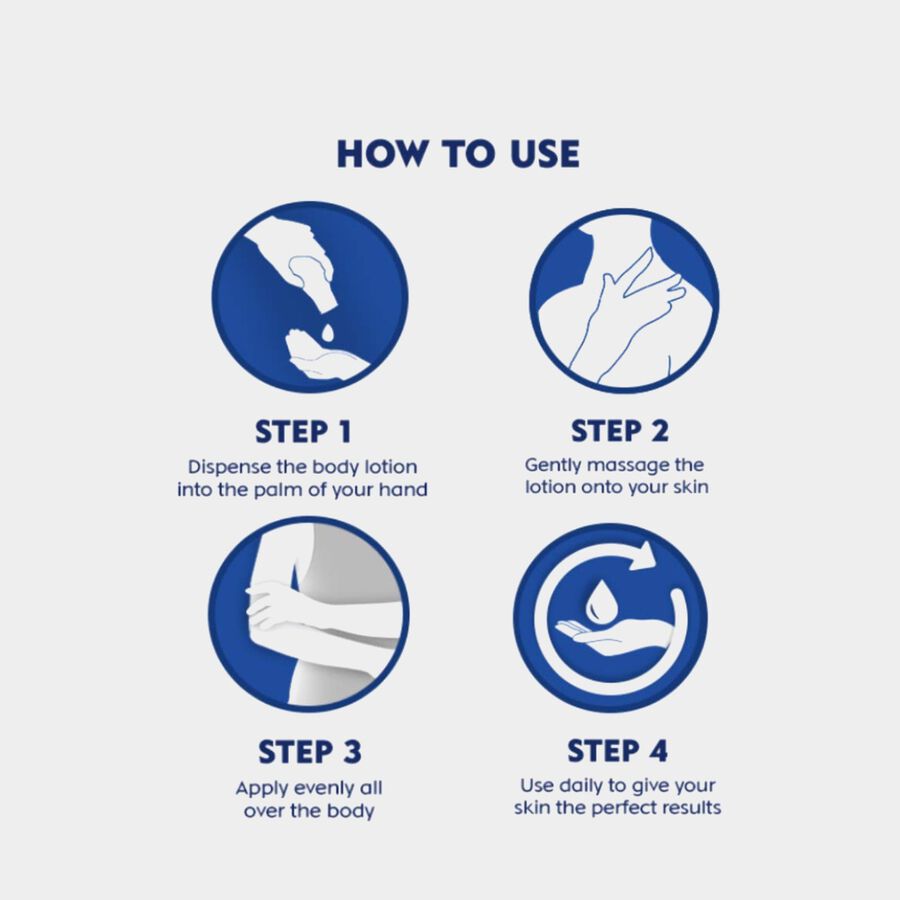 HOW TO USE

STEP 1
Dispense the body lotion into the palm of your hand

STEP 2
Gently massage the lotion onto your skin

STEP 3
Apply evenly all over the body

STEP 4
Use daily to give your skin the perfect results