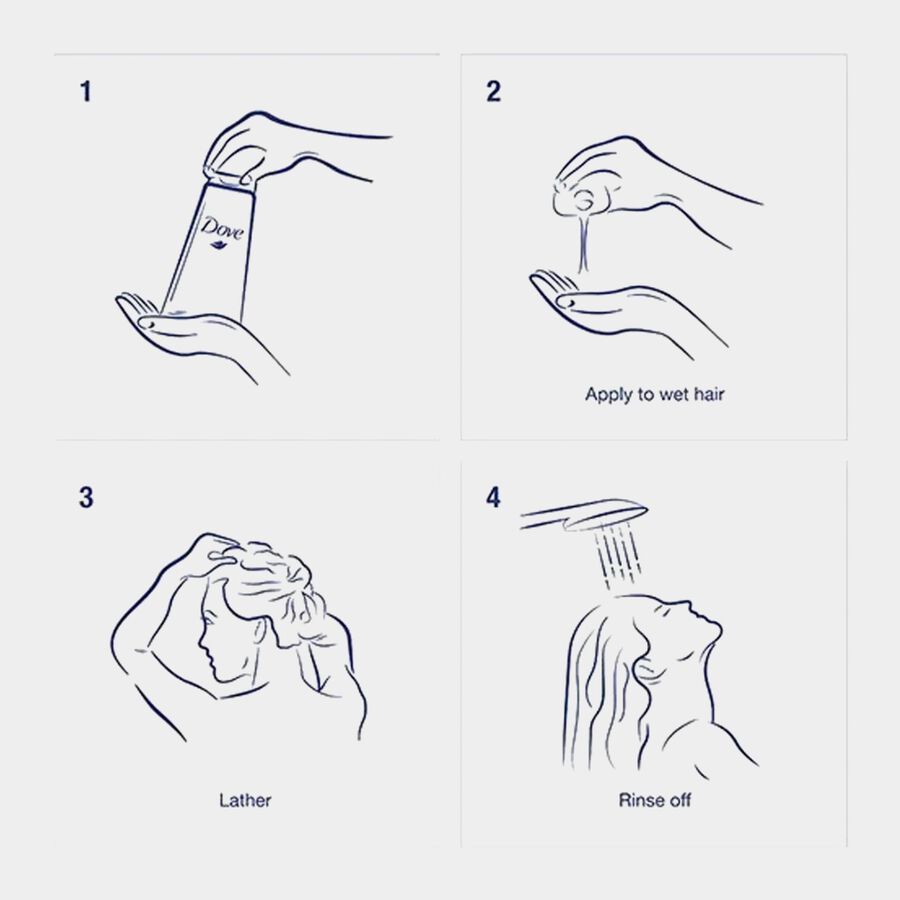 1

Dove

2

Apply to wet hair

3

Lather

4

Rinse off