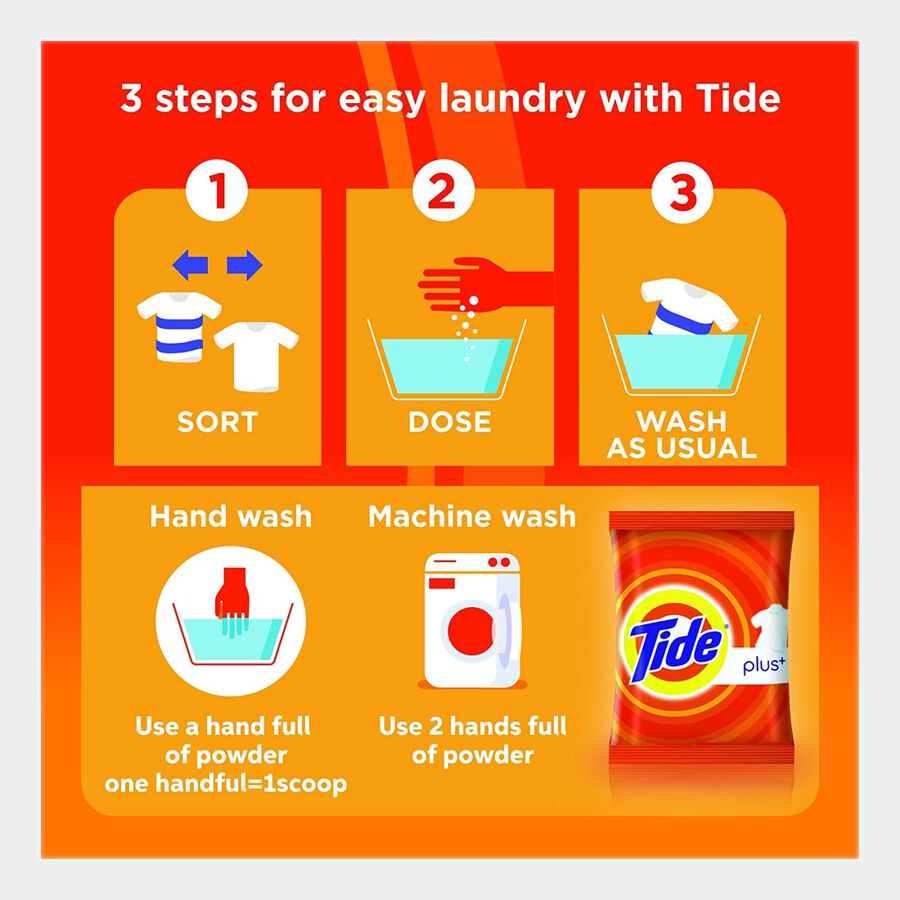 3 steps for easy laundry with Tide

1
SORT

2
DOSE

3
WASH AS USUAL

Hand wash

Use a hand full of powder one handful=1scoop

Machine wash

Use 2 hands full of powder

Tide plus+