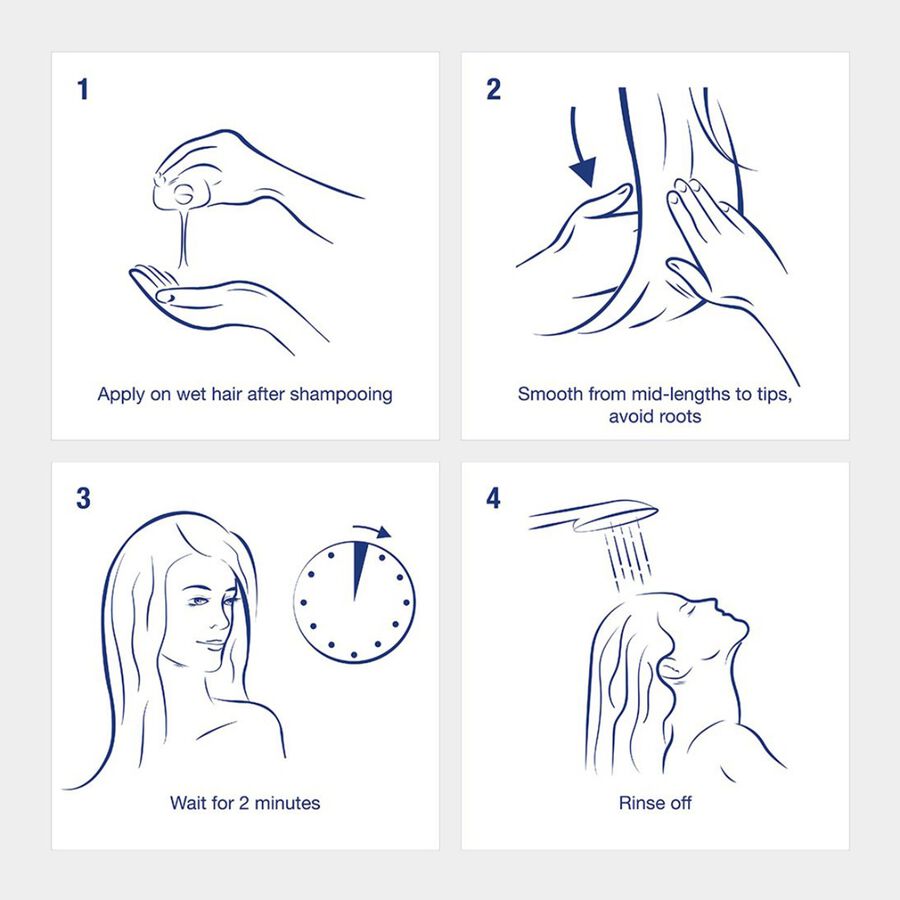 1

Apply on wet hair after shampooing

2

Smooth from mid-lengths to tips, avoid roots

3

Wait for 2 minutes

4

Rinse off